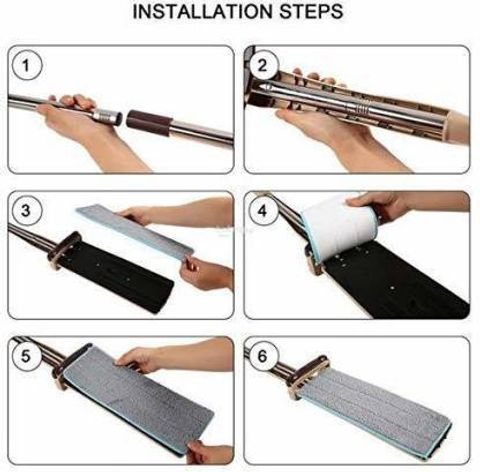 INSTALLATION STEPS

1

2

3

4

5

6