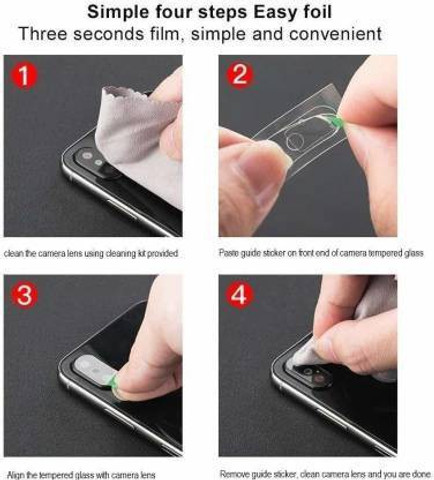 Simple four steps Easy foil
Three seconds film, simple and convenient

1

clean the camera lens using cleaning kit provided

2

Paste guide sticker on front end of camera tempered glass

3

Align the tempered glass with camera lens

4

Remove guide sticker, clean camera lens and you are done