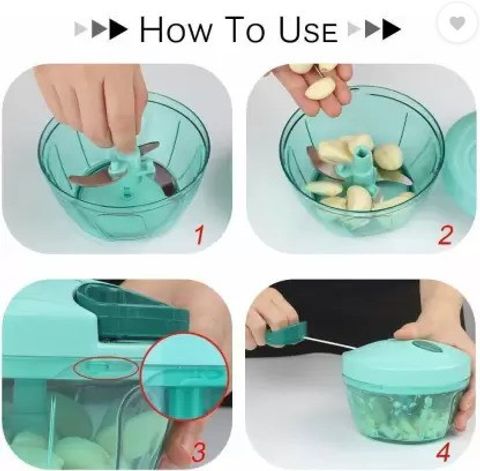 HOW TO USE

1

2

3

4