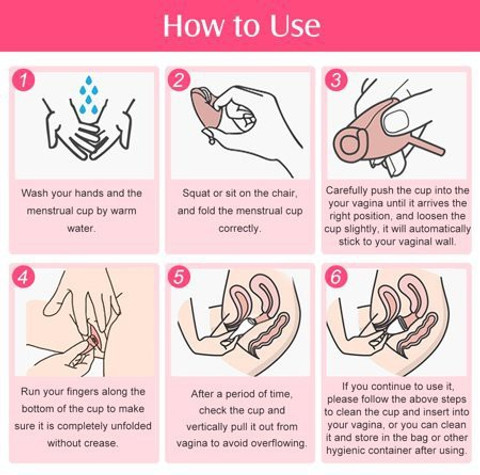 How to Use

1

Wash your hands and the menstrual cup by warm water.

2

Squat or sit on the chair, and fold the menstrual cup correctly.

3

Carefully push the cup into the your vagina until it arrives the right position, and loosen the cup slightly, it will automatically stick to your vaginal wall.

4

Run your fingers along the bottom of the cup to make sure it is completely unfolded without crease.

5

After a period of time, check the cup and vertically pull it out from vagina to avoid overflowing.

6

If you continue to use it, please follow the above steps to clean the cup and insert into your vagina, or you can clean it and store in the bag or other hygienic container after using.