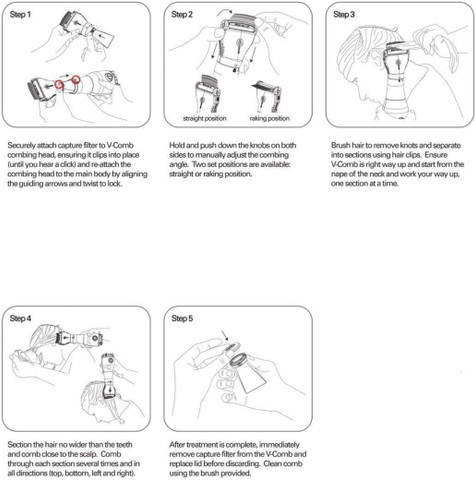 Step 1

Securely attach capture filter to V-Comb combing head, ensuring it clips into place (until you hear a click) and re-attach the combing head to the main body by aligning the guiding arrows and twist to lock.

Step 2

straight position

raking position

Hold and push down the knobs on both sides to manually adjust the combing angle. Two set positions are available: straight or raking position.

Step 3

Brush hair to remove knots and separate into sections using hair clips. Ensure V-Comb is right way up and start from the nape of the neck and work your way up, one section at a time.

Step 4

Section the hair no wider than the teeth and comb close to the scalp. Comb through each section several times and in all directions (top, bottom, left and right).

Step 5

After treatment is complete, immediately remove capture filter from the V-Comb and replace lid before discarding. Clean comb using the brush provided.