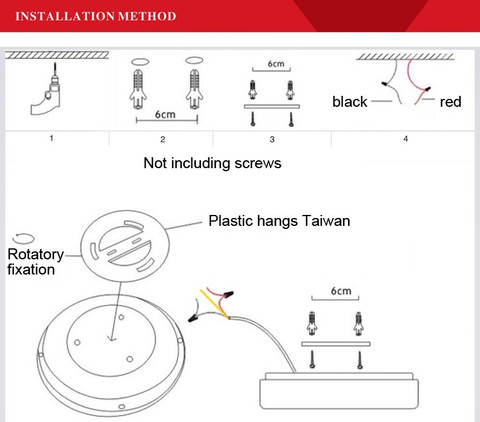 INSTALLATION METHOD

6cm

6cm

black

red

1

2

3

4

Not including screws

Plastic hangs Taiwan

Rotatory fixation

6cm