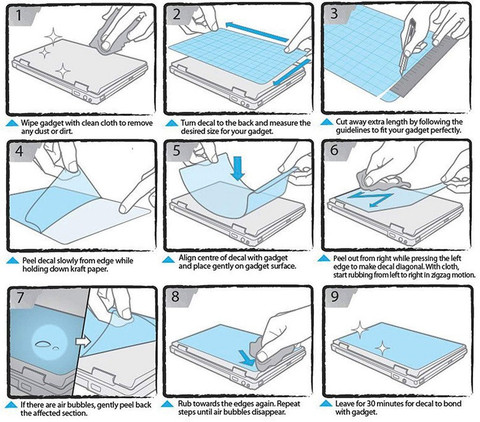 1

Wipe gadget with clean cloth to remove any dust or dirt.

2

Turn decal to the back and measure the desired size for your gadget.

3

Cut away extra length by following the guidelines to fit your gadget perfectly.

4

Peel decal slowly from edge while holding down kraft paper.

5

Align centre of decal with gadget and place gently on gadget surface.

6

Peel out from right while pressing the left edge to make decal diagonal. With cloth, start rubbing from left to right in zigzag motion.

7

If there are air bubbles, gently peel back the affected section.

8

Rub towards the edges again. Repeat steps until air bubbles disappear.

9

Leave for 30 minutes for decal to bond with gadget.