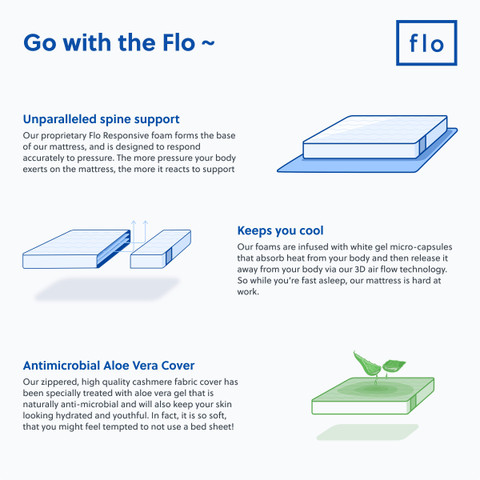 Go with the Flo ~

flo

Unparalleled spine support
Our proprietary Flo Responsive foam forms the base of our mattress, and is designed to respond accurately to pressure. The more pressure your body exerts on the mattress, the more it reacts to support

Keeps you cool
Our foams are infused with white gel micro-capsules that absorb heat from your body and then release it away from your body via our 3D air flow technology. So while you're fast asleep, our mattress is hard at work.

Antimicrobial Aloe Vera Cover
Our zippered, high quality cashmere fabric cover has been specially treated with aloe vera gel that is naturally anti-microbial and will also keep your skin looking hydrated and youthful. In fact, it is so soft, that you might feel tempted to not use a bed sheet!