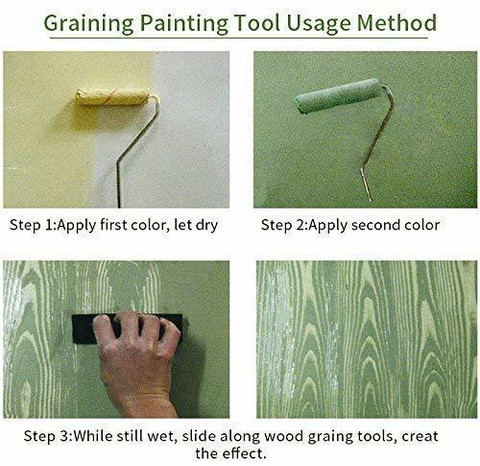 Graining Painting Tool Usage Method

Step 1:Apply first color, let dry

Step 2:Apply second color

Step 3:While still wet, slide along wood graing tools, creat the effect.