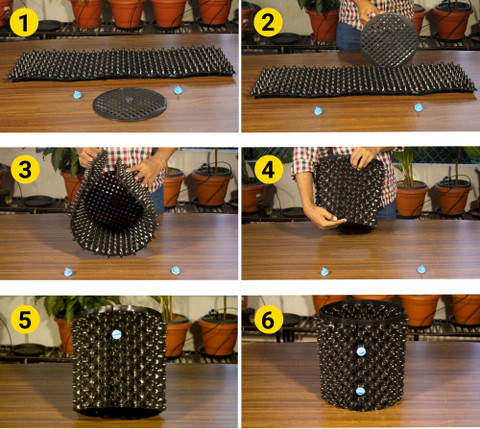 1
2
3
4
5
6