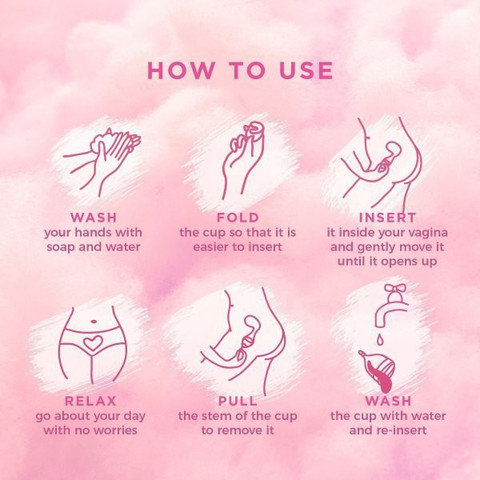 HOW TO USE

WASH
your hands with soap and water

FOLD
the cup so that it is easier to insert

INSERT
it inside your vagina and gently move it until it opens up

RELAX
go about your day with no worries

PULL
the stem of the cup to remove it

WASH
the cup with water and re-insert