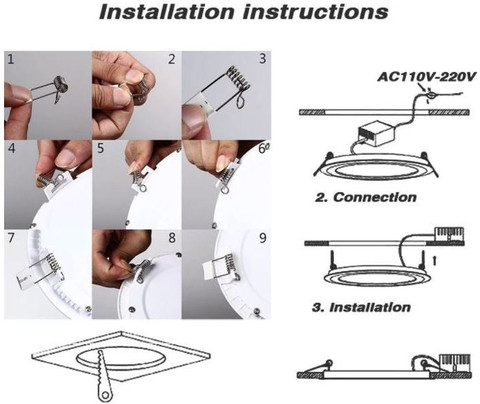 Installation instructions

1

2

3

4

5

6

7

8

9

AC110V-220V

2. Connection

3. Installation