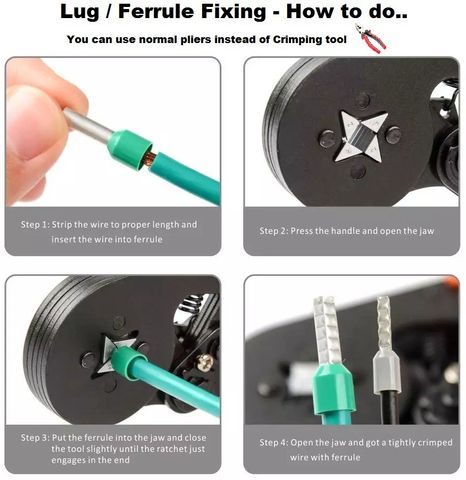 Lug / Ferrule Fixing - How to do..

You can use normal pliers instead of Crimping tool

Step 1: Strip the wire to proper length and insert the wire into ferrule

Step 2: Press the handle and open the jaw

Step 3: Put the ferrule into the jaw and close the tool slightly until the ratchet just engages in the end

Step 4: Open the jaw and got a tightly crimped wire with ferrule