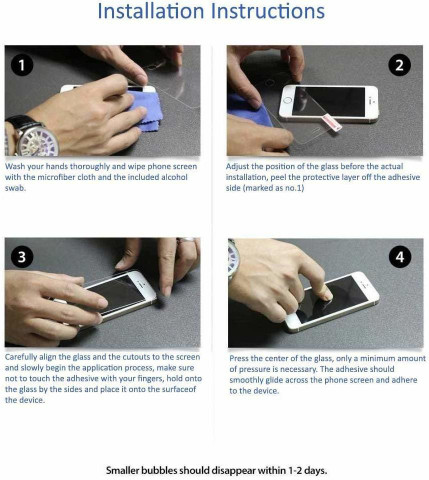 Installation Instructions

1

Wash your hands thoroughly and wipe phone screen with the microfiber cloth and the included alcohol swab.

2

Adjust the position of the glass before the actual installation, peel the protective layer off the adhesive side (marked as no.1)

3

Carefully align the glass and the cutouts to the screen and slowly begin the application process, make sure not to touch the adhesive with your fingers, hold onto the glass by the sides and place it onto the surfaceof the device.

4

Press the center of the glass, only a minimum amount of pressure is necessary. The adhesive should smoothly glide across the phone screen and adhere to the device.

Smaller bubbles should disappear within 1-2 days.