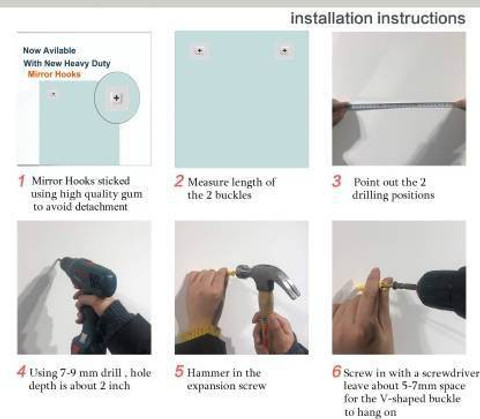 installation instructions

Now Avilable
With New Heavy Duty
Mirror Hooks

1 Mirror Hooks sticked using high quality gum to avoid detachment

2 Measure length of the 2 buckles

3 Point out the 2 drilling positions

4 Using 7-9 mm drill , hole depth is about 2 inch

5 Hammer in the expansion screw

6 Screw in with a screwdriver leave about 5-7mm space for the V-shaped buckle to hang on