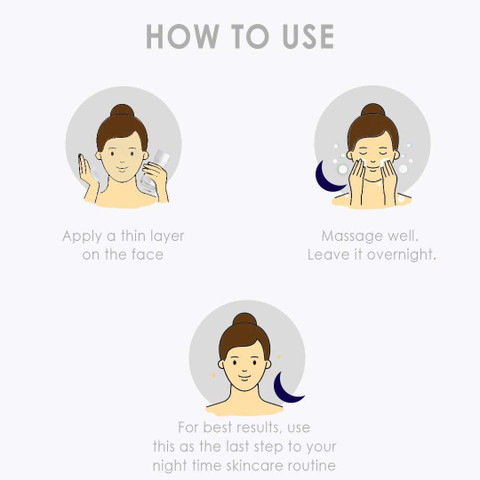 HOW TO USE

Apply a thin layer on the face

Massage well. Leave it overnight.

For best results, use this as the last step to your night time skincare routine