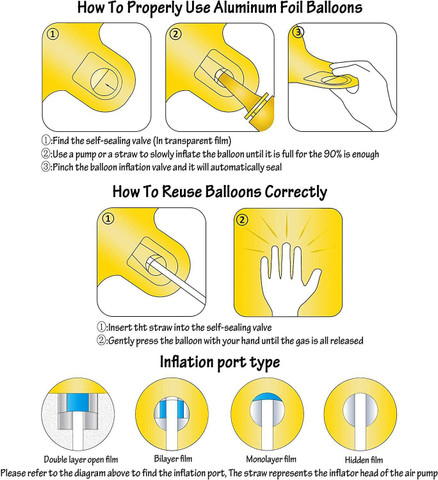 How To Properly Use Aluminum Foil Balloons

①

②

③

①:Find the self-sealing valve (In transparent film)
②:Use a pump or a straw to slowly inflate the balloon until it is full for the 90% is enough
③:Pinch the balloon inflation valve and it will automatically seal

How To Reuse Balloons Correctly

①

②

①:Insert tht straw into the self-sealing valve
②:Gently press the balloon with your hand until the gas is all released

Inflation port type

Double layer open film

Bilayer film

Monolayer film

Hidden film

Please refer to the diagram above to find the inflation port, The straw represents the inflator head of the air pump