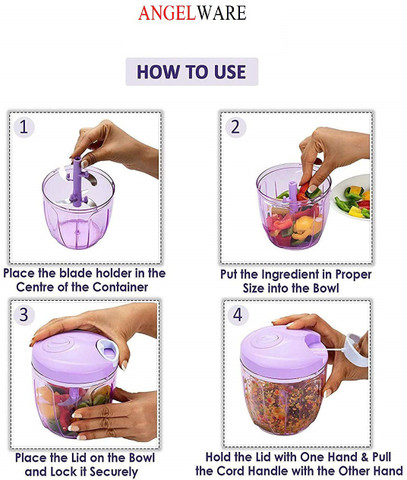 ANGELWARE

HOW TO USE

1

Place the blade holder in the Centre of the Container

2

Put the Ingredient in Proper Size into the Bowl

3

Place the Lid on the Bowl and Lock it Securely

4

Hold the Lid with One Hand & Pull the Cord Handle with the Other Hand