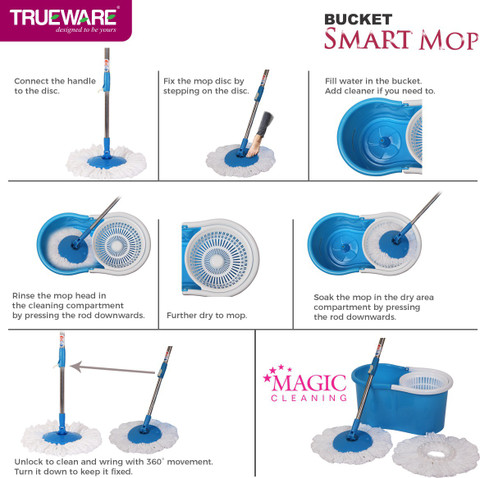 TRUEWARE®
designed to be yours

BUCKET
SMART MOP

Connect the handle to the disc.

Fix the mop disc by stepping on the disc.

Fill water in the bucket. Add cleaner if you need to.

Rinse the mop head in the cleaning compartment by pressing the rod downwards.

Further dry to mop.

Soak the mop in the dry area compartment by pressing the rod downwards.

Unlock to clean and wring with 360° movement. Turn it down to keep it fixed.

MAGIC
CLEANING