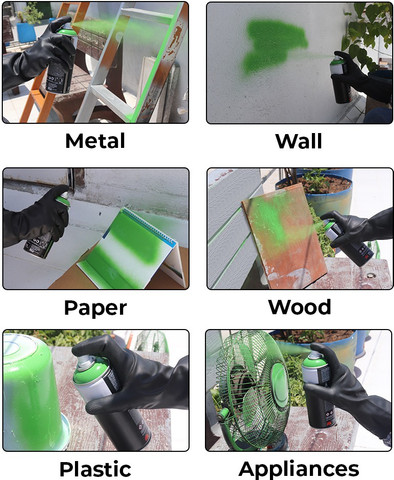 Metal

Wall

Paper

Wood

Plastic

Appliances