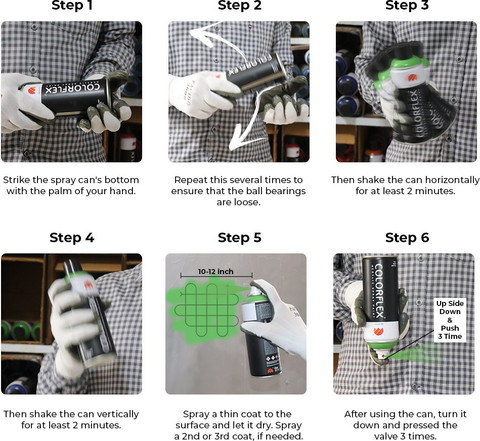 Step 1

COLORFLEX

Strike the spray can's bottom with the palm of your hand.

Step 2

COLORFLEX

Repeat this several times to ensure that the ball bearings are loose.

Step 3

COLORFLEX

Then shake the can horizontally for at least 2 minutes.

Step 4

Then shake the can vertically for at least 2 minutes.

Step 5

10-12 inch

Spray a thin coat to the surface and let it dry. Spray a 2nd or 3rd coat, if needed.

Step 6

COLORFLEX

Up Side Down & Push 3 Time

After using the can, turn it down and pressed the valve 3 times.