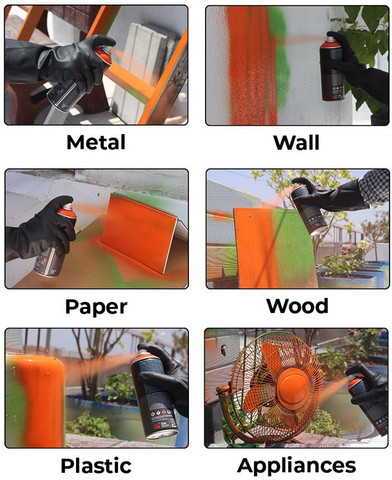 Metal

Wall

Paper

Wood

Plastic

Appliances