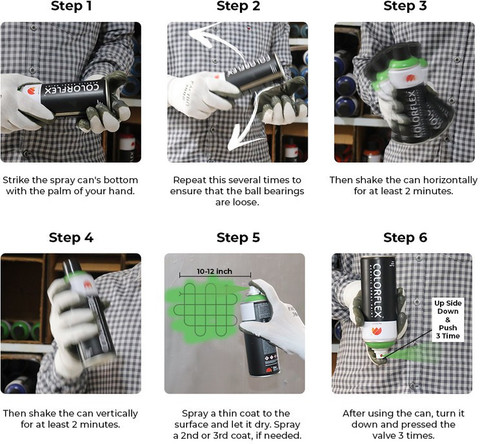 Step 1

COLORFLEX

Strike the spray can's bottom with the palm of your hand.

Step 2

COLORFLEX

Repeat this several times to ensure that the ball bearings are loose.

Step 3

COLORFLEX

Then shake the can horizontally for at least 2 minutes.

Step 4

Then shake the can vertically for at least 2 minutes.

Step 5

10-12 inch

Spray a thin coat to the surface and let it dry. Spray a 2nd or 3rd coat, if needed.

Step 6

COLORFLEX

Up Side Down & Push 3 Time

After using the can, turn it down and pressed the valve 3 times.