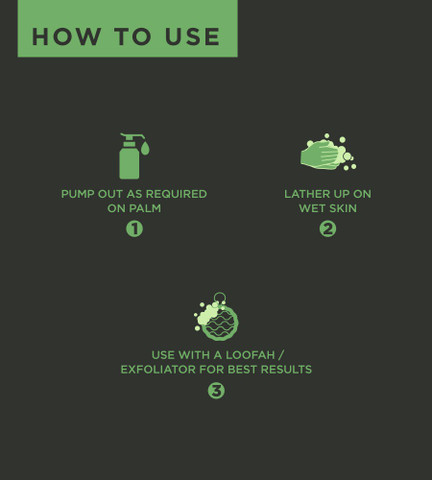 HOW TO USE

PUMP OUT AS REQUIRED ON PALM

1

LATHER UP ON WET SKIN

2

USE WITH A LOOFAH / EXFOLIATOR FOR BEST RESULTS

3