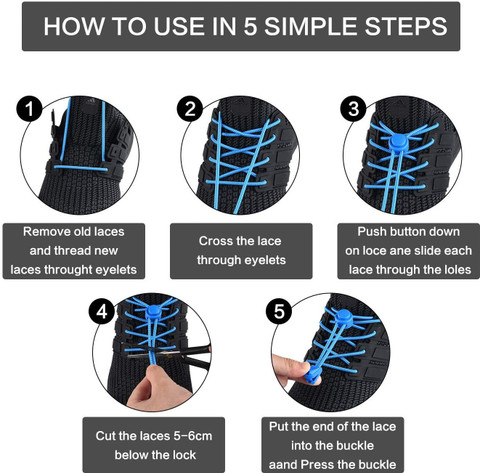 HOW TO USE IN 5 SIMPLE STEPS

1

Remove old laces and thread new laces throught eyelets

2

Cross the lace through eyelets

3

Push button down on loce ane slide each lace through the loles

4

Cut the laces 5-6cm below the lock

5

Put the end of the lace into the buckle aand Press the buckle