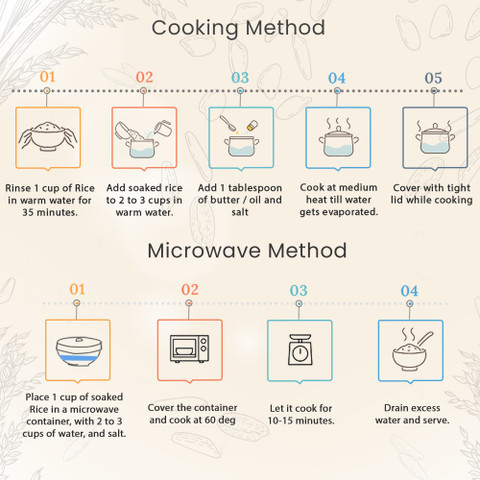 Cooking Method

01

Rinse 1 cup of Rice in warm water for 35 minutes.

02

Add soaked rice to 2 to 3 cups in warm water.

03

Add 1 tablespoon of butter / oil and salt

04

Cook at medium heat till water gets evaporated.

05

Cover with tight lid while cooking

Microwave Method

01

Place 1 cup of soaked Rice in a microwave container, with 2 to 3 cups of water, and salt.

02

Cover the container and cook at 60 deg

03

Let it cook for 10-15 minutes.

04

Drain excess water and serve.