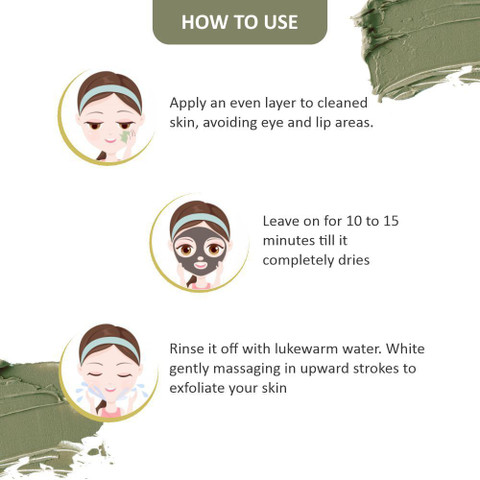 HOW TO USE

Apply an even layer to cleaned skin, avoiding eye and lip areas.

Leave on for 10 to 15 minutes till it completely dries

Rinse it off with lukewarm water. White gently massaging in upward strokes to exfoliate your skin