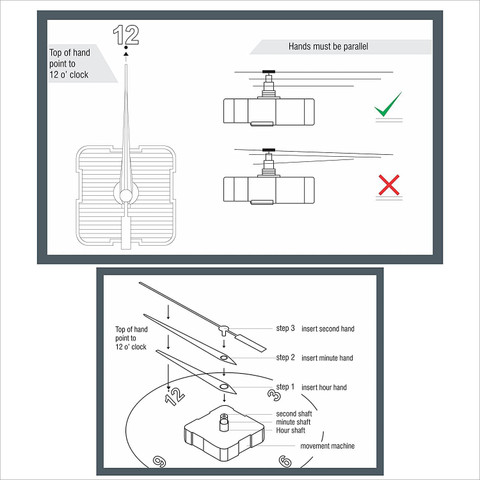 12

Top of hand point to 12 o' clock

Hands must be parallel

Top of hand point to 12 o' clock

step 3 insert second hand

step 2 insert minute hand

step 1 insert hour hand

12

3

second shaft
minute shaft
Hour shaft

movement machine

9

6