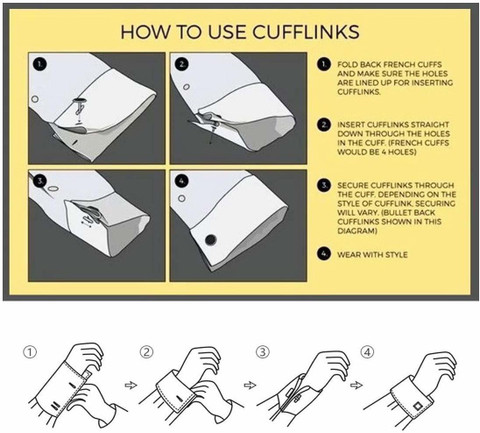 HOW TO USE CUFFLINKS

1.

2.

3.

4.

1. FOLD BACK FRENCH CUFFS AND MAKE SURE THE HOLES ARE LINED UP FOR INSERTING CUFFLINKS.

2. INSERT CUFFLINKS STRAIGHT DOWN THROUGH THE HOLES IN THE CUFF. (FRENCH CUFFS WOULD BE 4 HOLES)

3. SECURE CUFFLINKS THROUGH THE CUFF. DEPENDING ON THE STYLE OF CUFFLINK, SECURING WILL VARY. (BULLET BACK CUFFLINKS SHOWN IN THIS DIAGRAM)

4. WEAR WITH STYLE

①

②

③

④