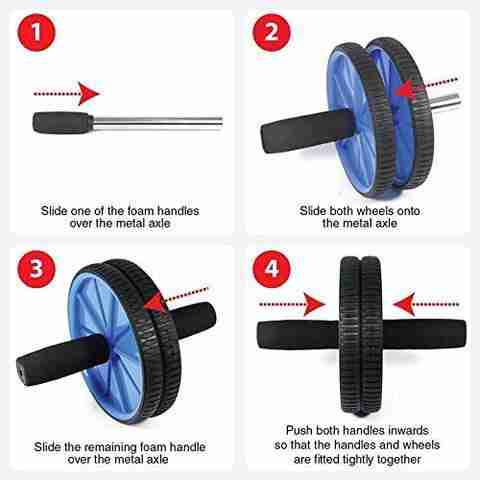 1

Slide one of the foam handles over the metal axle

2

Slide both wheels onto the metal axle

3

Slide the remaining foam handle over the metal axle

4

Push both handles inwards so that the handles and wheels are fitted tightly together