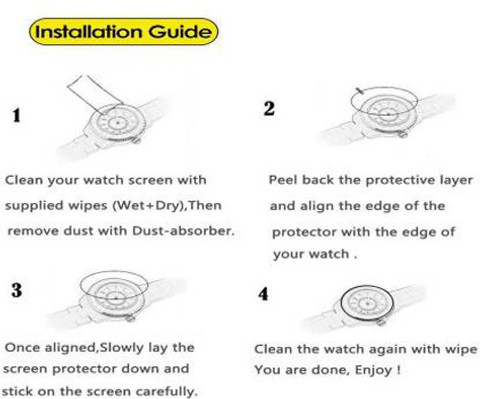 Installation Guide

1

Clean your watch screen with supplied wipes (Wet+Dry),Then remove dust with Dust-absorber.

2

Peel back the protective layer and align the edge of the protector with the edge of your watch .

3

Once aligned,Slowly lay the screen protector down and stick on the screen carefully.

4

Clean the watch again with wipe You are done, Enjoy !