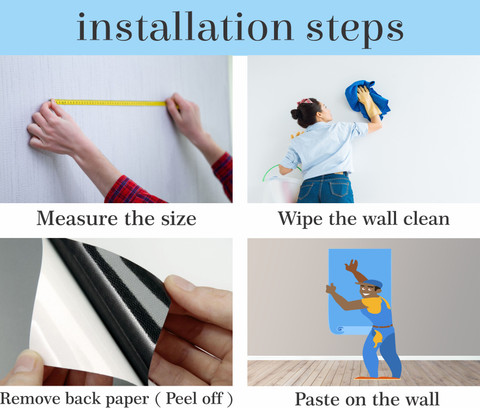 installation steps

Measure the size

Wipe the wall clean

Remove back paper ( Peel off )

Paste on the wall