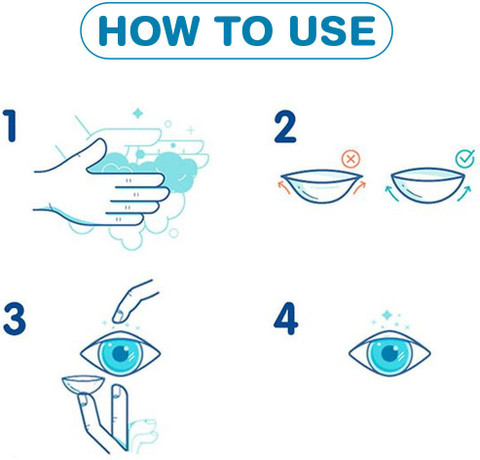 HOW TO USE

1

2

3

4