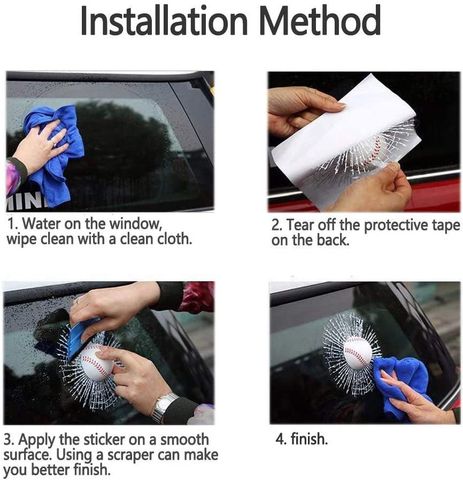 Installation Method

MINI

1. Water on the window, wipe clean with a clean cloth.

2. Tear off the protective tape on the back.

3. Apply the sticker on a smooth surface. Using a scraper can make you better finish.

4. finish.