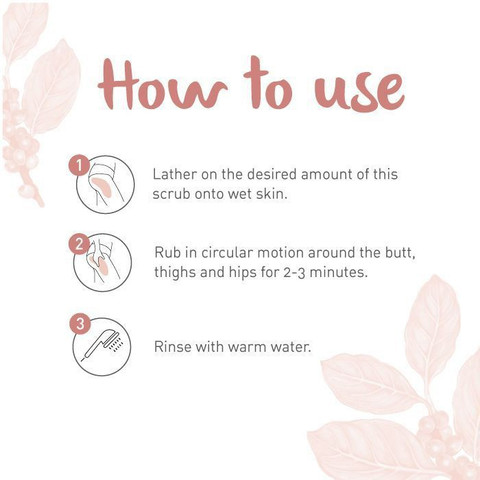 How to use

1 Lather on the desired amount of this scrub onto wet skin.

2 Rub in circular motion around the butt, thighs and hips for 2-3 minutes.

3 Rinse with warm water.