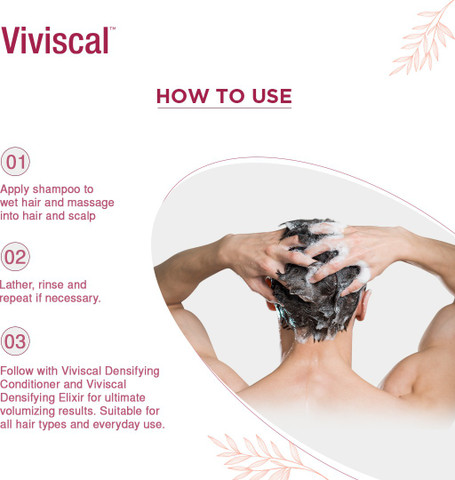 Viviscal™

HOW TO USE

01

Apply shampoo to wet hair and massage into hair and scalp

02

Lather, rinse and repeat if necessary.

03

Follow with Viviscal Densifying Conditioner and Viviscal Densifying Elixir for ultimate volumizing results. Suitable for all hair types and everyday use.