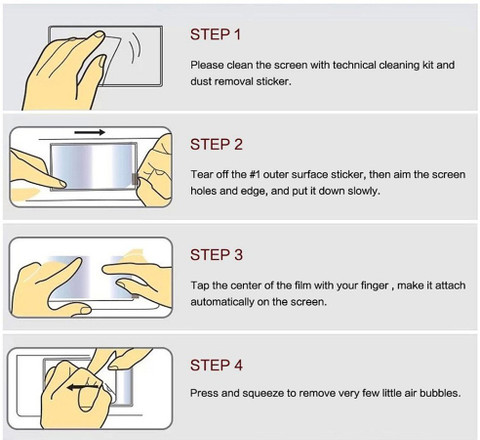 STEP 1

Please clean the screen with technical cleaning kit and dust removal sticker.

STEP 2

Tear off the #1 outer surface sticker, then aim the screen holes and edge, and put it down slowly.

STEP 3

Tap the center of the film with your finger , make it attach automatically on the screen.

STEP 4

Press and squeeze to remove very few little air bubbles.