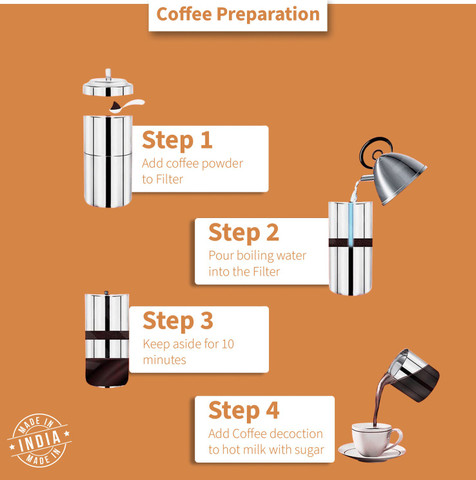 Coffee Preparation

Step 1
Add coffee powder to Filter

Step 2
Pour boiling water into the Filter

Step 3
Keep aside for 10 minutes

Step 4
Add Coffee decoction to hot milk with sugar

MADE IN
INDIA
MADE IN