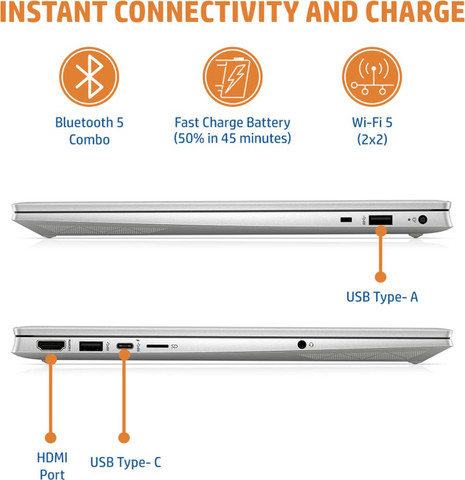 INSTANT CONNECTIVITY AND CHARGE

Bluetooth 5 Combo

Fast Charge Battery (50% in 45 minutes)

Wi-Fi 5 (2x2)

USB Type- A

SD

HDMI Port

USB Type- C