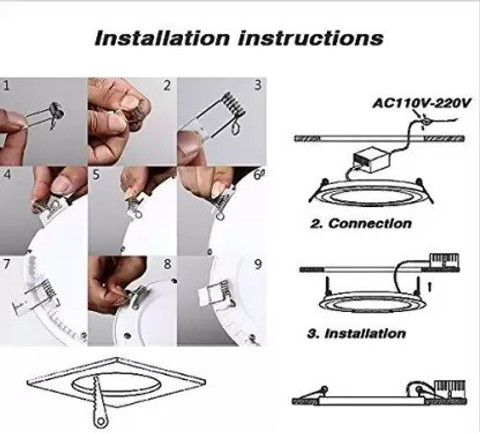 Installation instructions

1

2

3

4

5

6

7

8

9

AC110V-220V

2. Connection

3. Installation