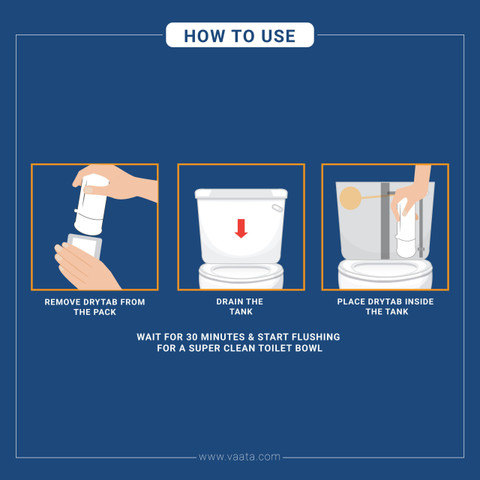 HOW TO USE

REMOVE DRYTAB FROM THE PACK

DRAIN THE TANK

PLACE DRYTAB INSIDE THE TANK

WAIT FOR 30 MINUTES & START FLUSHING FOR A SUPER CLEAN TOILET BOWL

www.vaata.com