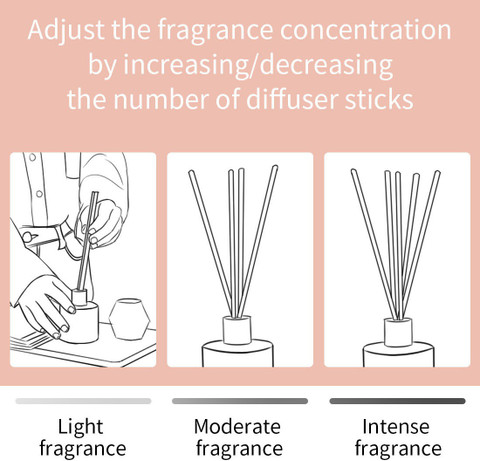 Adjust the fragrance concentration by increasing/decreasing the number of diffuser sticks

Light fragrance

Moderate fragrance

Intense fragrance