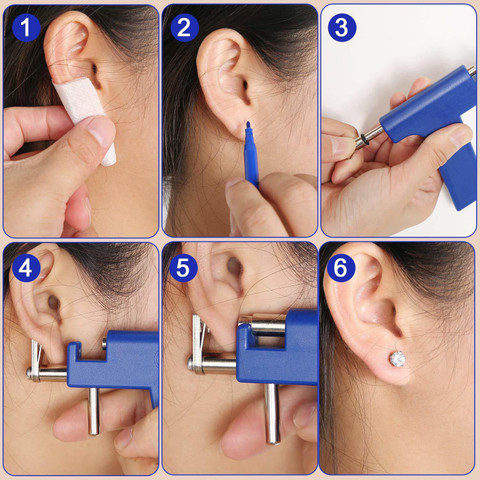 1
2
3
4
5
6