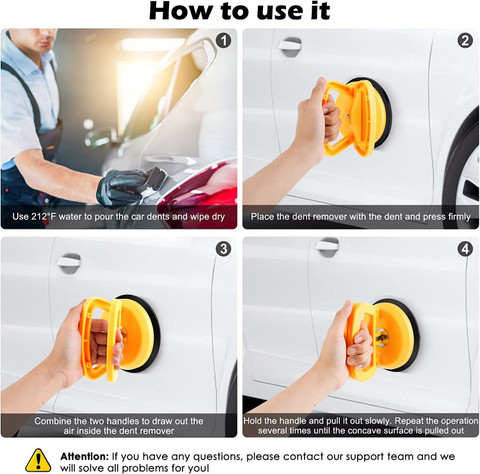 How to use it

1

Use 212°F water to pour the car dents and wipe dry

2

Place the dent remover with the dent and press firmly

3

Combine the two handles to draw out the air inside the dent remover

4

Hold the handle and pull it out slowly. Repeat the operation several times until the concave surface is pulled out

Attention: If you have any questions, please contact our support team and we will solve all problems for you!