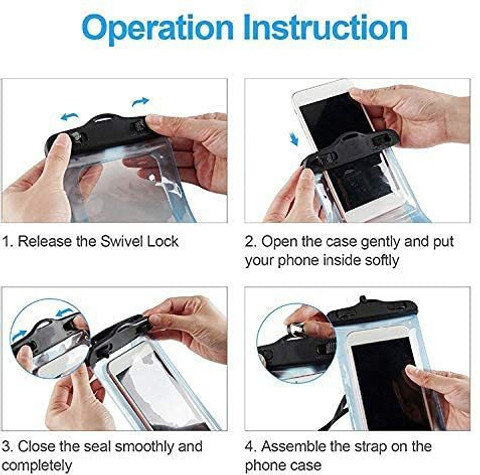 Operation Instruction

1. Release the Swivel Lock

2. Open the case gently and put your phone inside softly

3. Close the seal smoothly and completely

4. Assemble the strap on the phone case