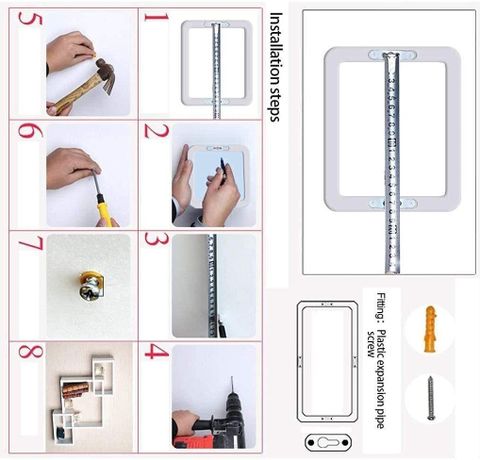 Installation steps

1

2

3

4

5

6

7

8

Fitting: Plastic expansion pipe screw