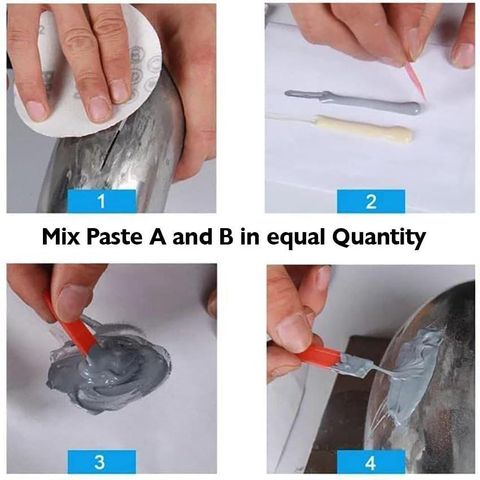 1

2

Mix Paste A and B in equal Quantity

3

4