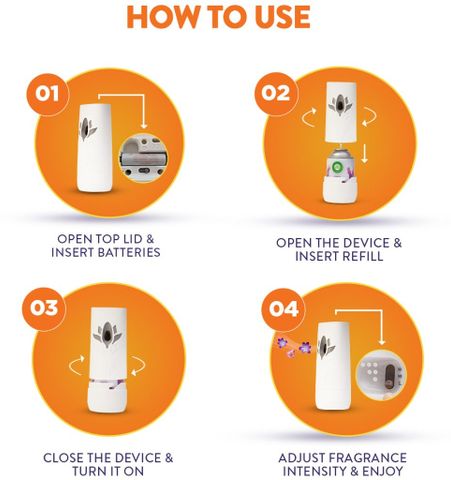 HOW TO USE

01

OPEN TOP LID & INSERT BATTERIES

02

OPEN THE DEVICE & INSERT REFILL

03

CLOSE THE DEVICE & TURN IT ON

04

ADJUST FRAGRANCE INTENSITY & ENJOY