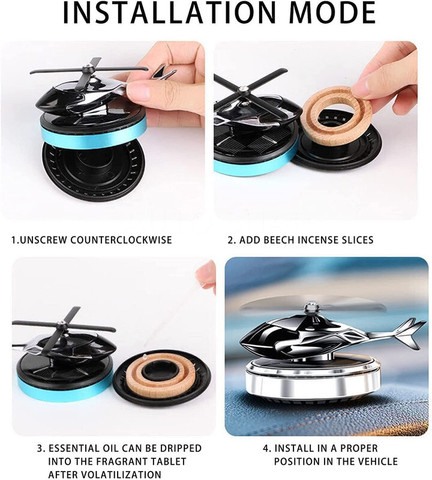 INSTALLATION MODE

1.UNSCREW COUNTERCLOCKWISE

2. ADD BEECH INCENSE SLICES

3. ESSENTIAL OIL CAN BE DRIPPED INTO THE FRAGRANT TABLET AFTER VOLATILIZATION

4. INSTALL IN A PROPER POSITION IN THE VEHICLE