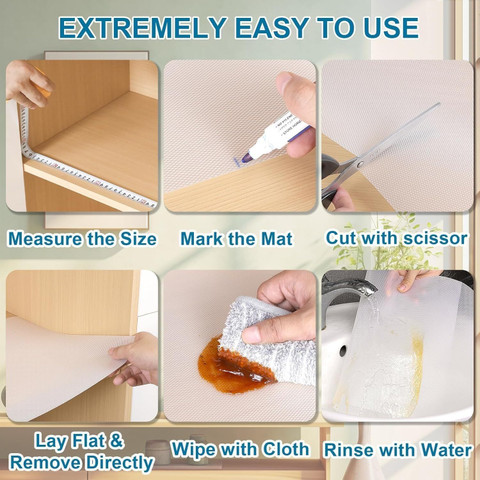 EXTREMELY EASY TO USE

Measure the Size

Mark the Mat

Cut with scissor

Lay Flat & Remove Directly

Wipe with Cloth

Rinse with Water